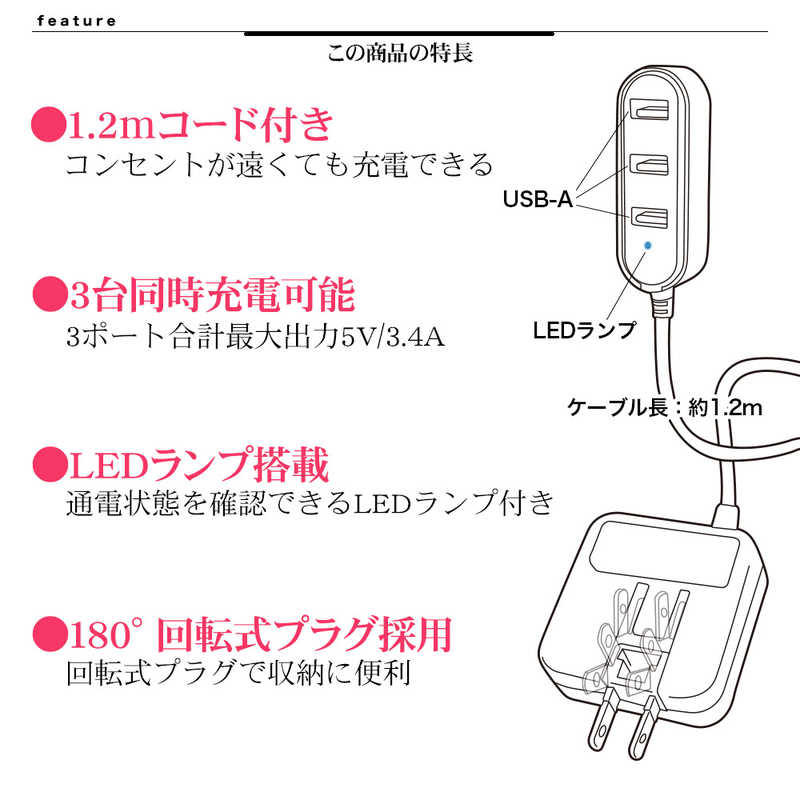 feature

この商品の特長

●1.2mコード付き
コンセントが遠くても充電できる

●3台同時充電可能
3ポート合計最大出力5V/3.4A

●LEDランプ搭載
通電状態を確認できるLEDランプ付き

●180° 回転式プラグ採用
回転式プラグで収納に便利

USB-A

LEDランプ

ケーブル長：約1.2m