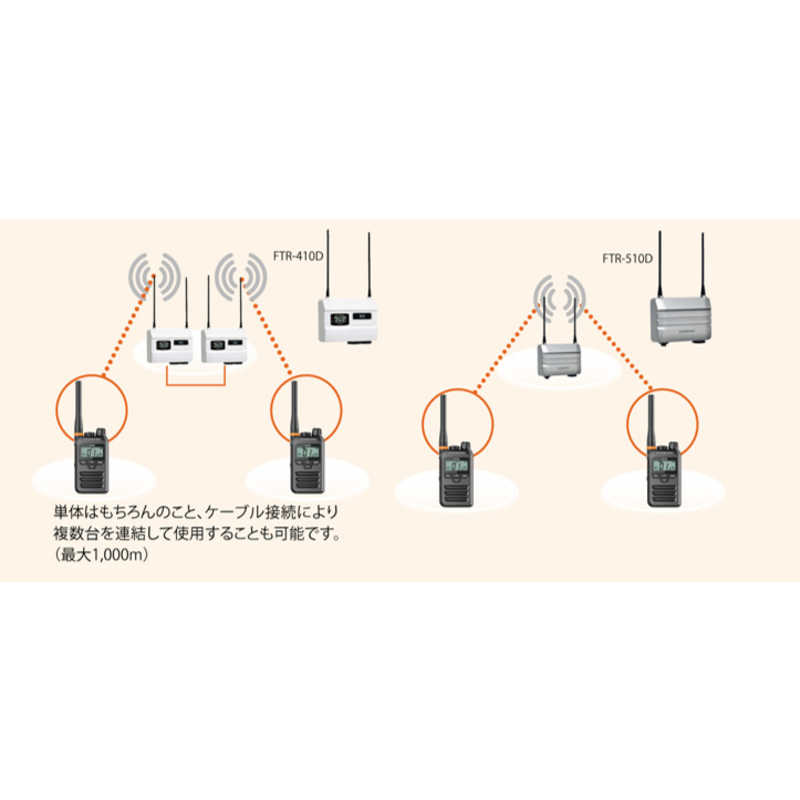 FTR-410D

FTR-510D

単体はもちろんのこと、ケーブル接続により複数台を連結して使用することも可能です。（最大1,000m）