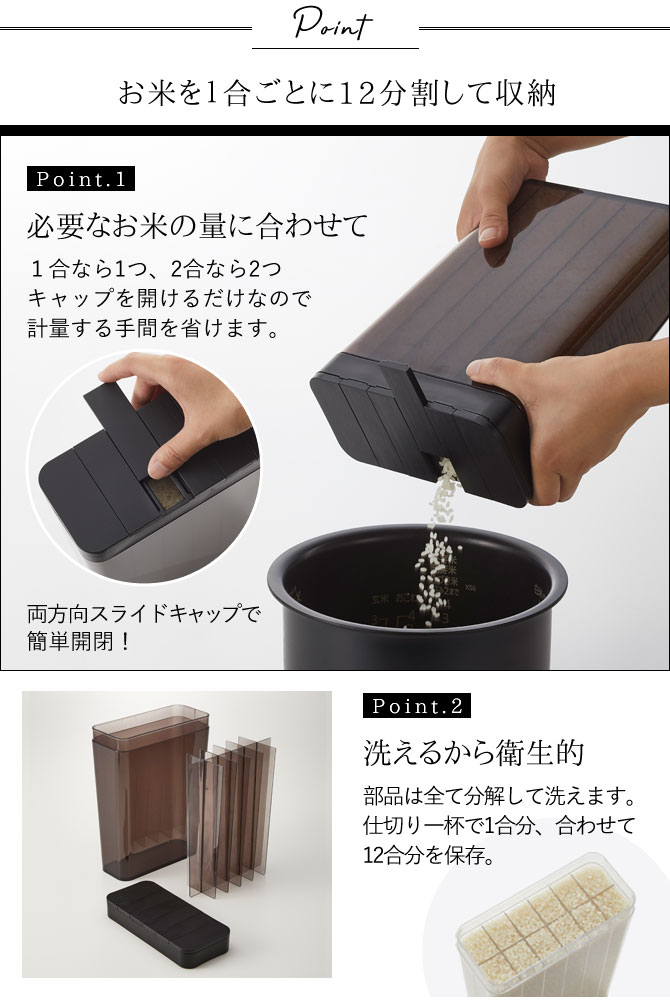 Point

お米を1合ごとに12分割して収納

Point.1

必要なお米の量に合わせて

１合なら1つ、2合なら2つ
キャップを開けるだけなので
計量する手間を省けます。

両方向スライドキャップで
簡単開閉！

Point.2

洗えるから衛生的

部品は全て分解して洗えます。
仕切り一杯で1合分、合わせて
12合分を保存。