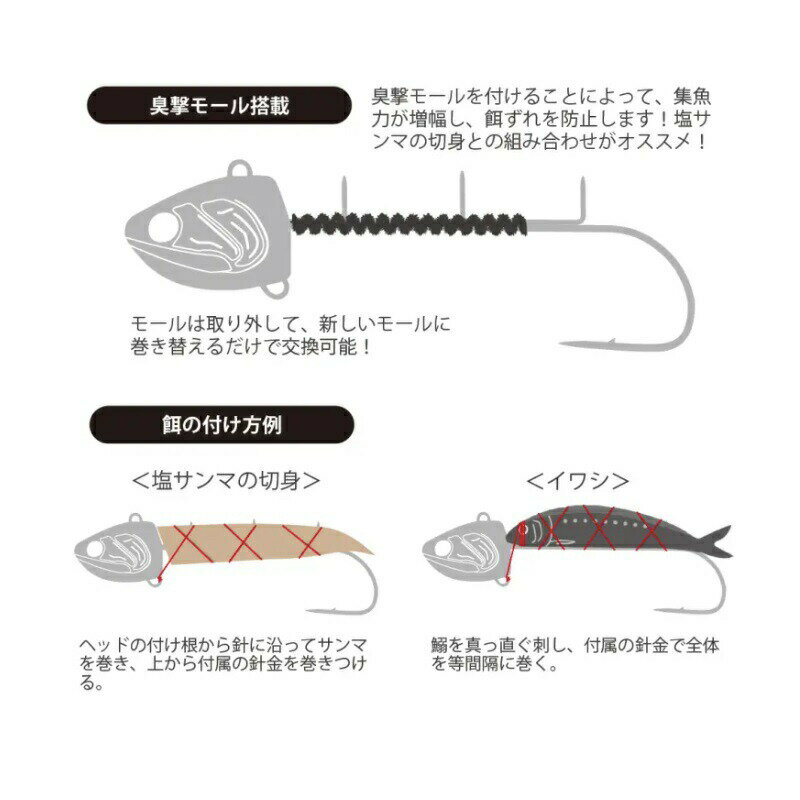 臭撃モール搭載

臭撃モールを付けることによって、集魚力が増幅し、餌ずれを防止します！塩サンマの切身との組み合わせがオススメ！

モールは取り外して、新しいモールに巻き替えるだけで交換可能！

餌の付け方例

＜塩サンマの切身＞

ヘッドの付け根から針に沿ってサンマを巻き、上から付属の針金を巻きつける。

＜イワシ＞

鰯を真っ直ぐ刺し、付属の針金で全体を等間隔に巻く。