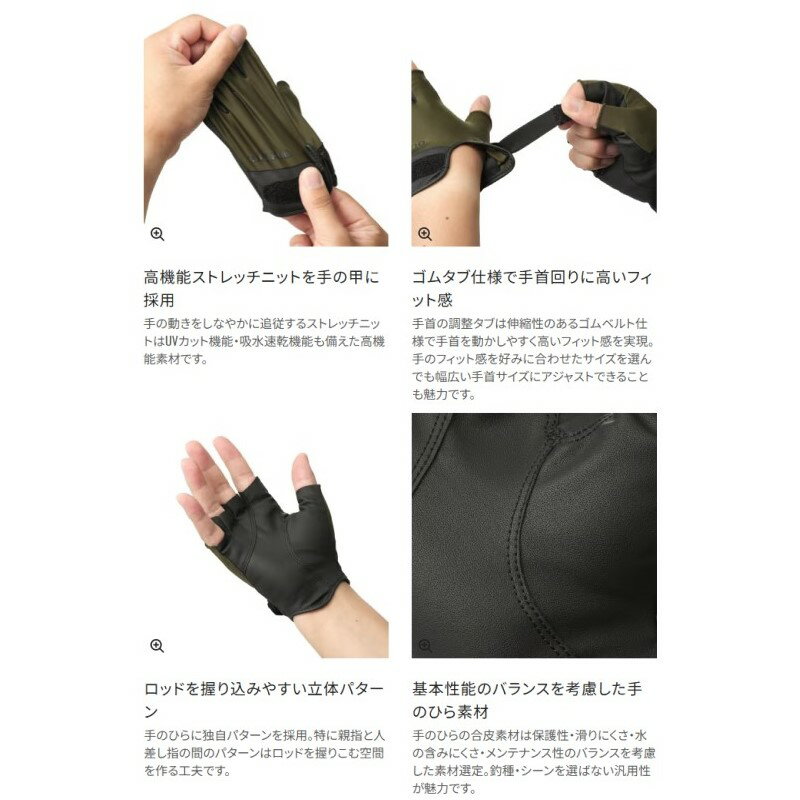 高機能ストレッチニットを手の甲に採用

手の動きをしなやかに追従するストレッチニットはUVカット機能・吸水速乾機能も備えた高機能素材です。

ゴムタブ仕様で手首回りに高いフィット感

手首の調整タブは伸縮性のあるゴムベルト仕様で手首を動かしやすく高いフィット感を実現。手のフィット感を好みに合わせたサイズを選んでも幅広い手首サイズにアジャストできることも魅力です。

ロッドを握り込みやすい立体パターン

手のひらに独自パターンを採用。特に親指と人差し指の間のパターンはロッドを握りこむ空間を作る工夫です。

基本性能のバランスを考慮した手のひら素材

手のひらの合皮素材は保護性・滑りにくさ・水の含みにくさ・メンテナンス性のバランスを考慮した素材選定。釣種・シーンを選ばない汎用性が魅力です。