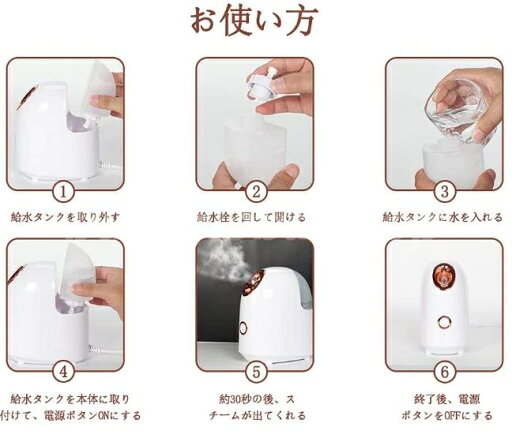 お使い方

1
給水タンクを取り外す

2
給水栓を回して開ける

3
給水タンクに水を入れる

4
給水タンクを本体に取り付けて、電源ボタンONにする

5
約30秒の後、スチームが出てくれる

6
終了後、電源ボタンをOFFにする