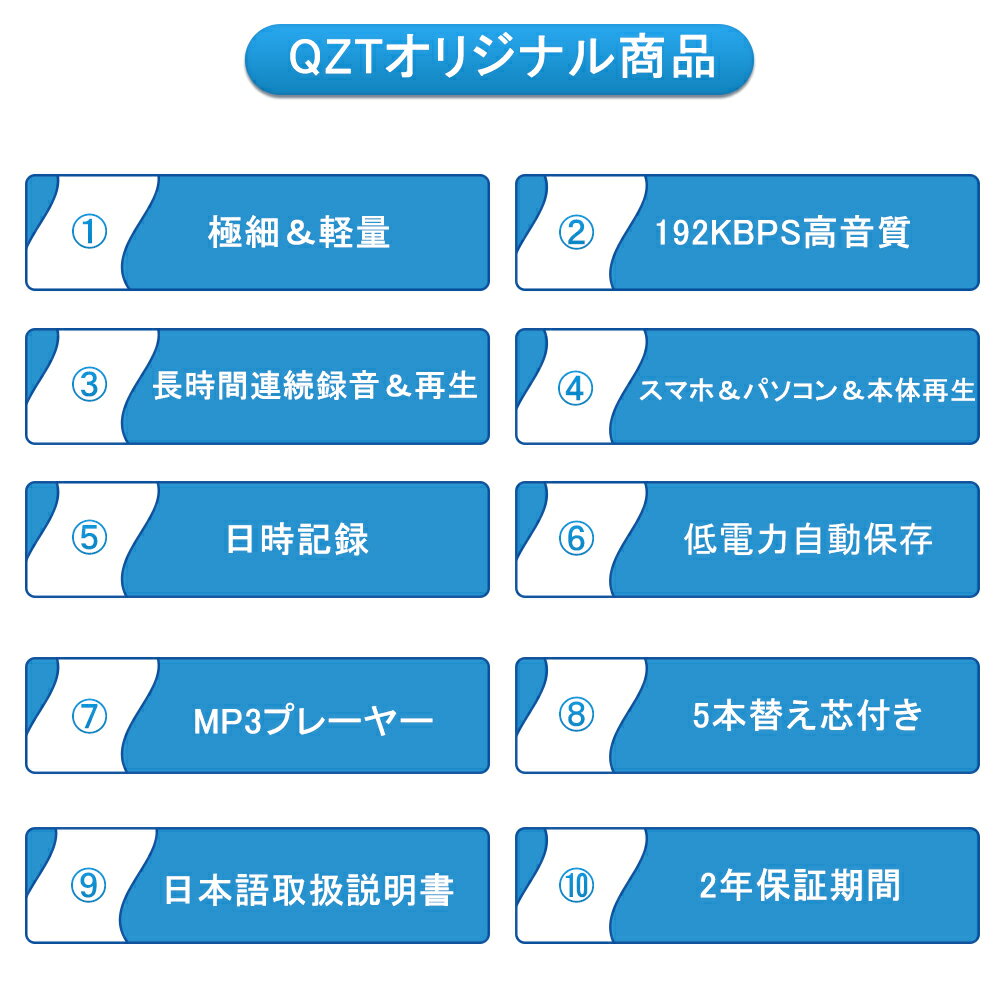 QZTオリジナル商品

① 極細＆軽量

② 192KBPS高音質

③ 長時間連続録音＆再生

④ スマホ＆パソコン＆本体再生

⑤ 日時記録

⑥ 低電力自動保存

⑦ MP3プレーヤー

⑧ 5本替え芯付き

⑨ 日本語取扱説明書

⑩ 2年保証期間