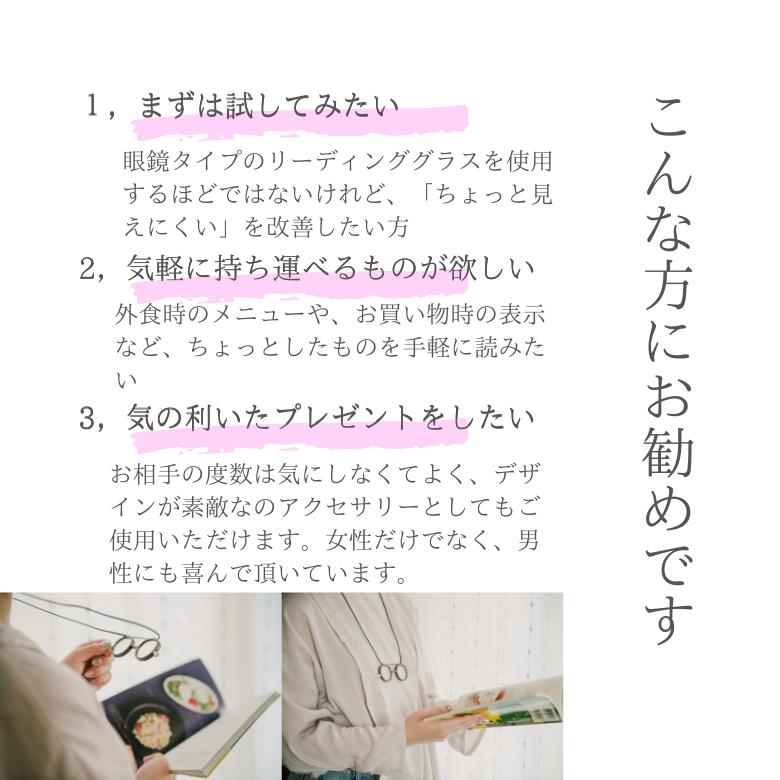 こんな方にお勧めです

1，まずは試してみたい

眼鏡タイプのリーディンググラスを使用するほどではないけれど、「ちょっと見えにくい」を改善したい方

2，気軽に持ち運べるものが欲しい

外食時のメニューや、お買い物時の表示など、ちょっとしたものを手軽に読みたい

3，気の利いたプレゼントをしたい

お相手の度数は気にしなくてよく、デザインが素敵なのアクセサリーとしてもご使用いただけます。女性だけでなく、男性にも喜んで頂いています。