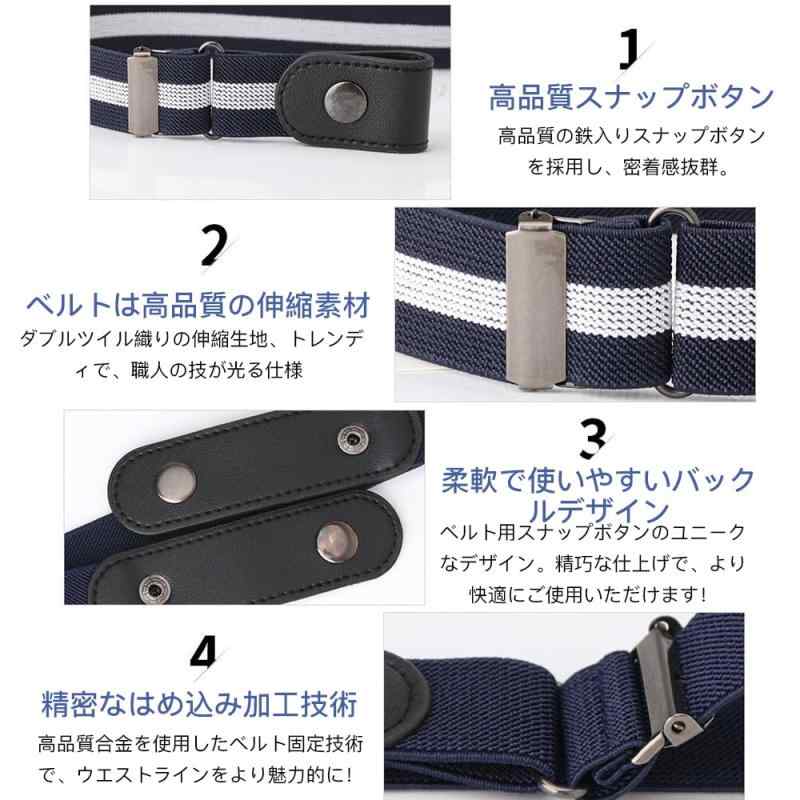 1
高品質スナップボタン
高品質の鉄入りスナップボタンを採用し、密着感抜群。

2
ベルトは高品質の伸縮素材
ダブルツイル織りの伸縮生地、トレンディで、職人の技が光る仕様

3
柔軟で使いやすいバックルデザイン
ベルト用スナップボタンのユニークなデザイン。精巧な仕上げで、より快適にご使用いただけます!

4
精密なはめ込み加工技術
高品質合金を使用したベルト固定技術で、ウエストラインをより魅力的に!