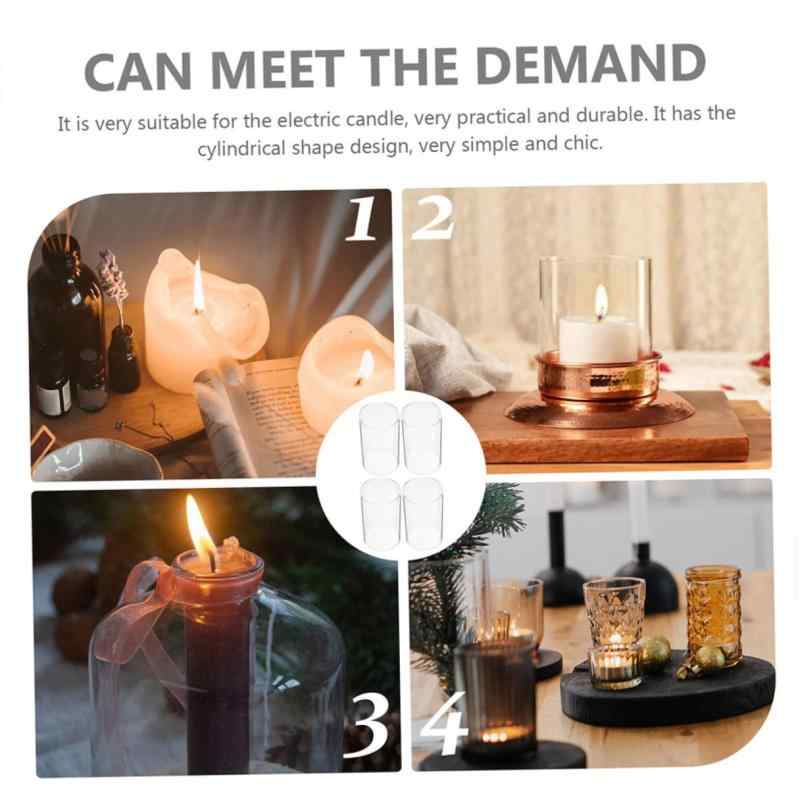 CAN MEET THE DEMAND

It is very suitable for the electric candle, very practical and durable. It has the cylindrical shape design, very simple and chic.

1

2

3

4