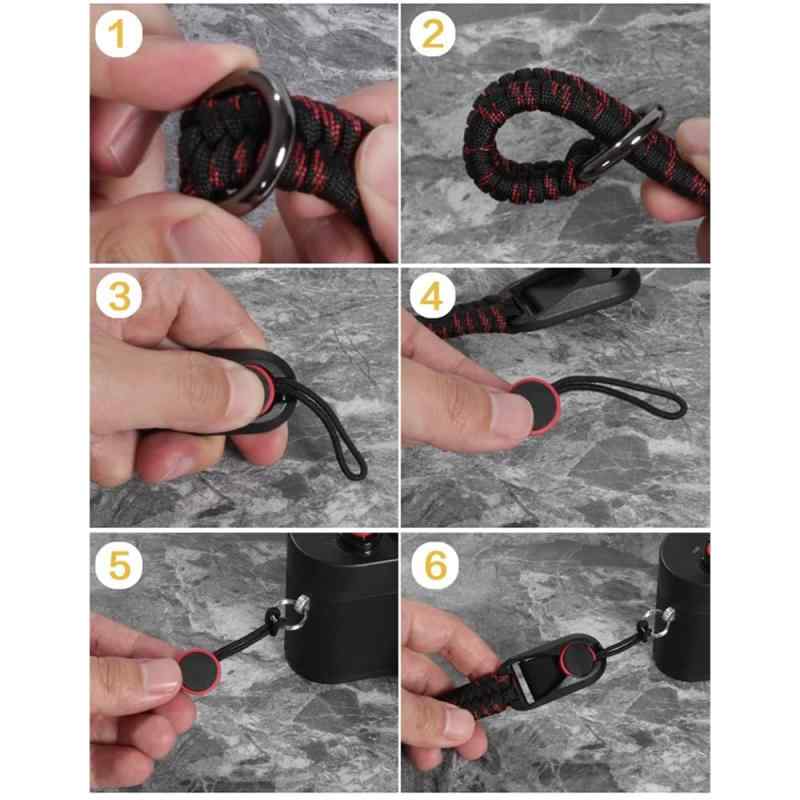 1

2

3

4

5

6