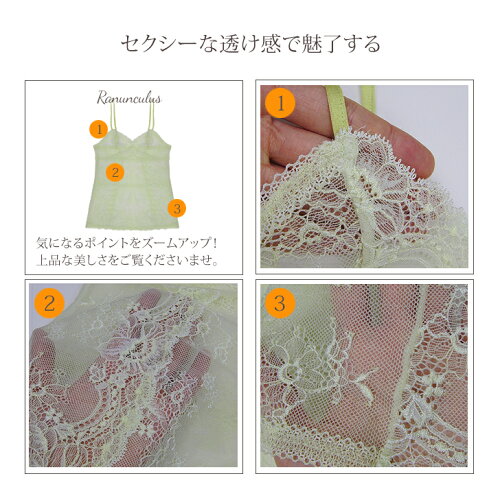 セクシーな透け感で魅了する

Ranunculus

1

2

3

気になるポイントをズームアップ！
上品な美しさをご覧くださいませ。

1

2

3