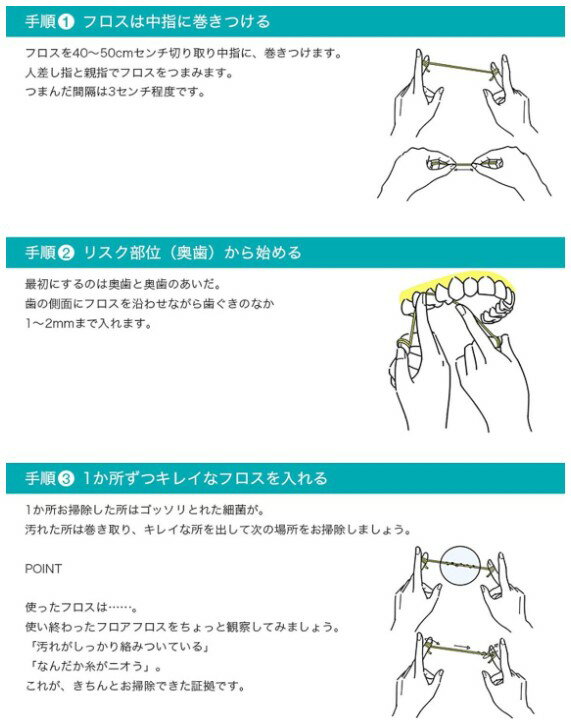 手順❶ フロスは中指に巻きつける

フロスを40～50cmセンチ切り取り中指に、巻きつけます。
人差し指と親指でフロスをつまみます。
つまんだ間隔は3センチ程度です。

手順❷ リスク部位（奥歯）から始める

最初にするのは奥歯と奥歯のあいだ。
歯の側面にフロスを沿わせながら歯ぐきのなか
1～2mmまで入れます。

手順❸ 1か所ずつキレイなフロスを入れる

1か所お掃除した所はゴッソリとれた細菌が。
汚れた所は巻き取り、キレイな所を出して次の場所をお掃除しましょう。

POINT

使ったフロスは……。
使い終わったフロアフロスをちょっと観察してみましょう。
「汚れがしっかり絡みついている」
「なんだか糸がニオう」。
これが、きちんとお掃除できた証拠です。