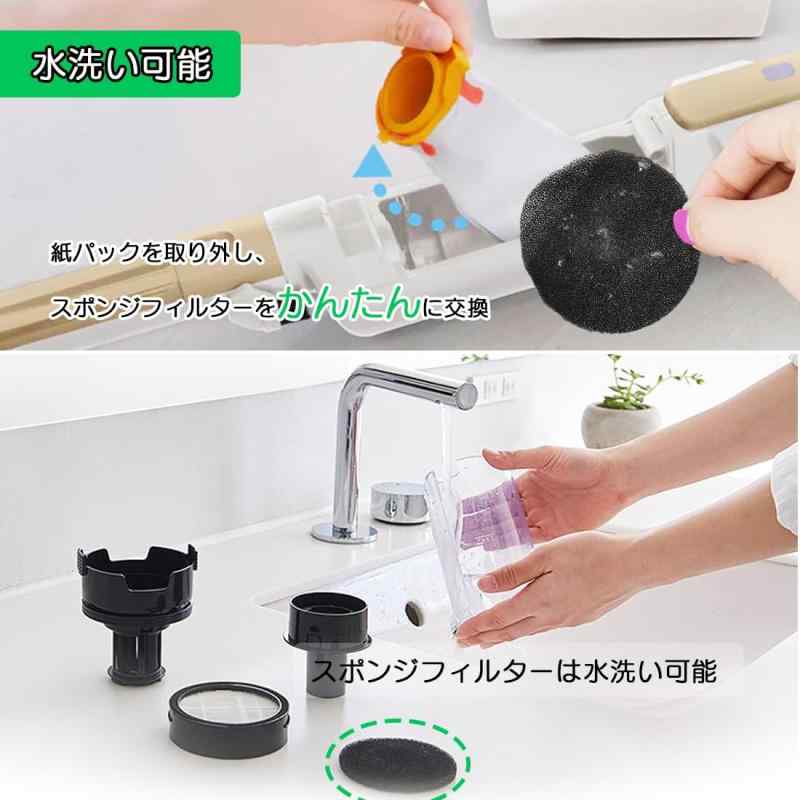 水洗い可能

紙パックを取り外し、

スポンジフィルターをかんたんに交換

スポンジフィルターは水洗い可能