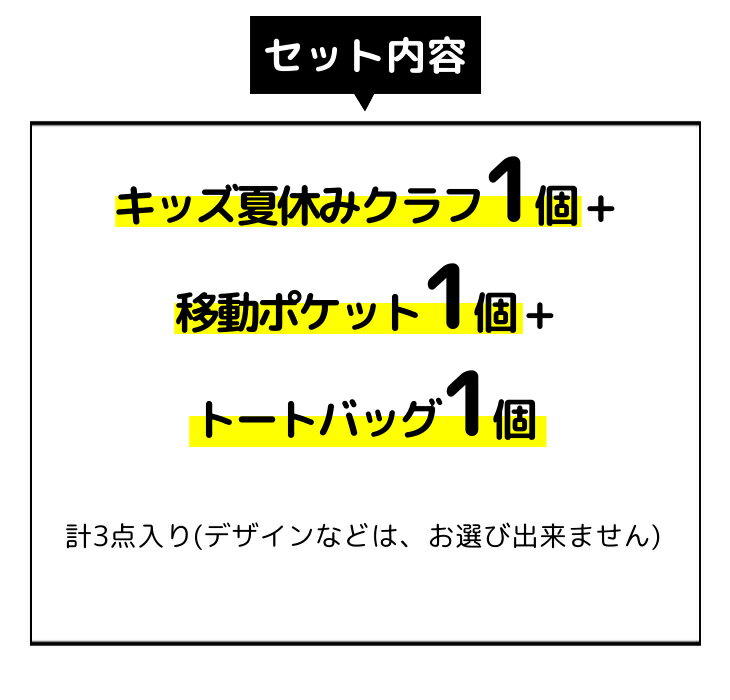 セット内容

キッズ夏休みクラフ1個+

移動ポケット1個+

トートバッグ1個

計3点入り(デザインなどは、お選び出来ません)