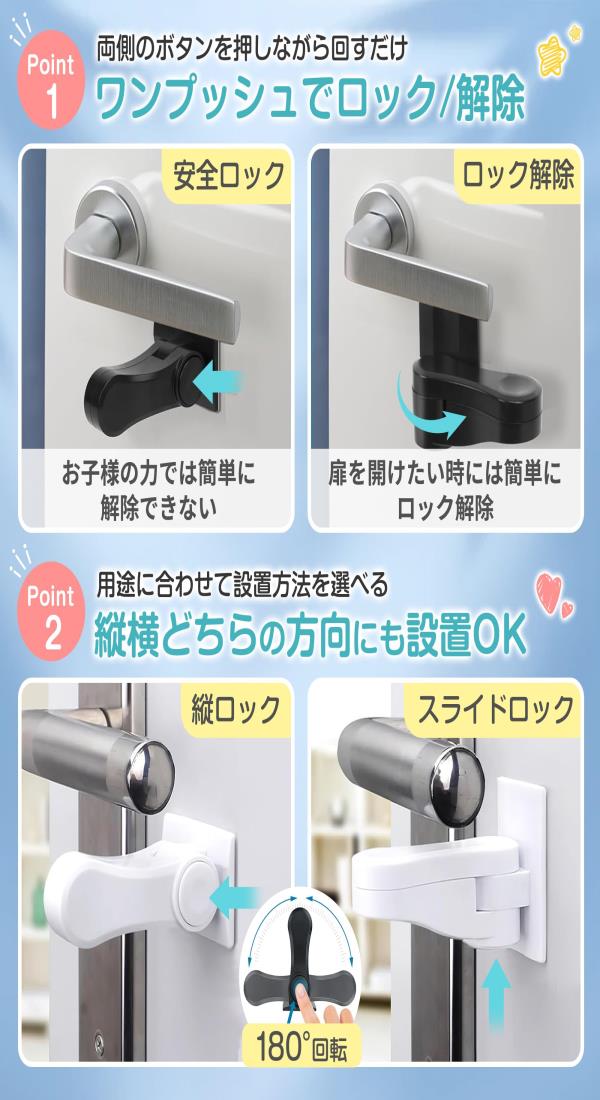 Point 1
両側のボタンを押しながら回すだけ
ワンプッシュでロック/解除

安全ロック
お子様の力では簡単に解除できない

ロック解除
扉を開けたい時には簡単にロック解除

Point 2
用途に合わせて設置方法を選べる
縦横どちらの方向にも設置OK

縦ロック

スライドロック

180°回転