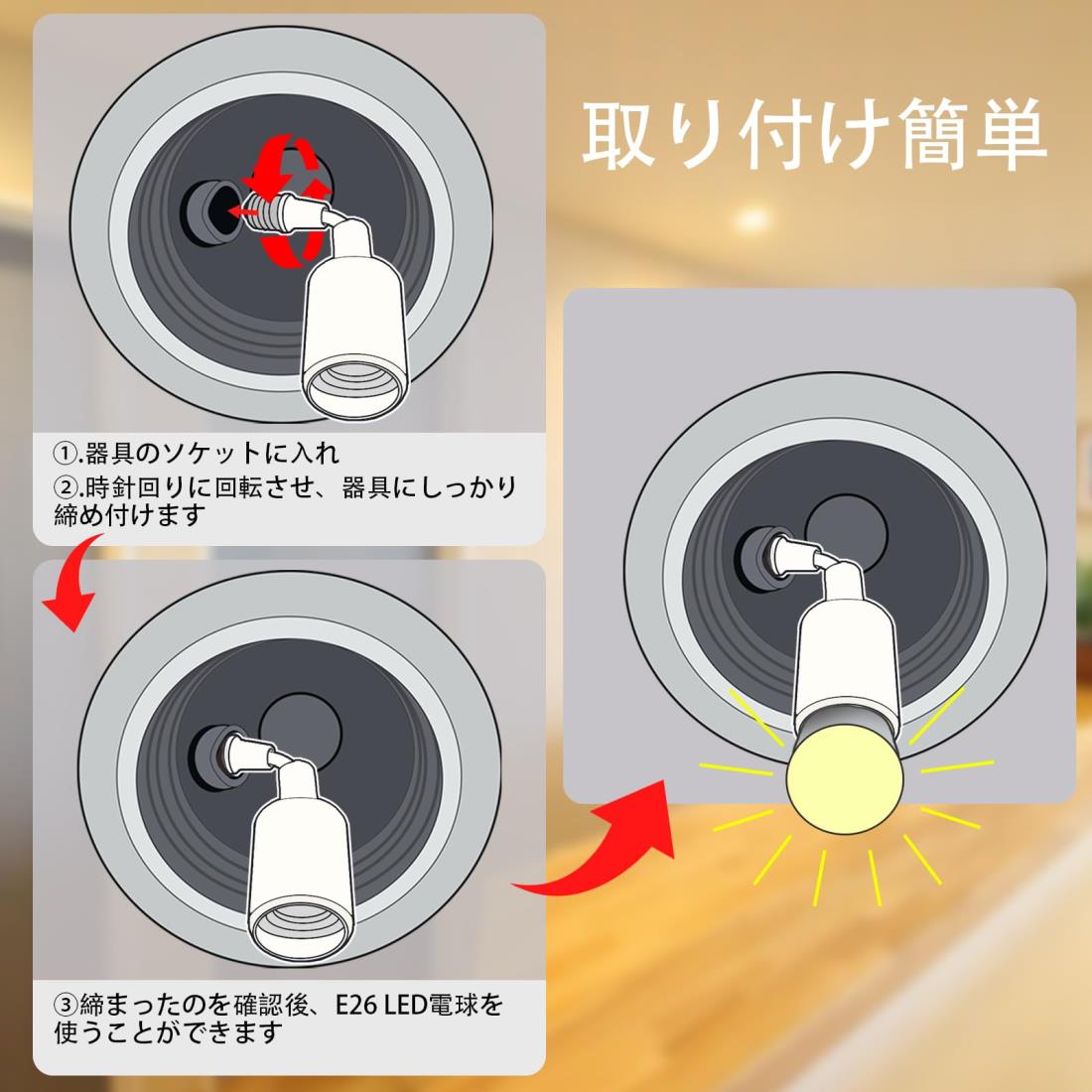 取り付け簡単

①.器具のソケットに入れ
②.時針回りに回転させ、器具にしっかり締め付けます

③締まったのを確認後、E26 LED電球を使うことができます