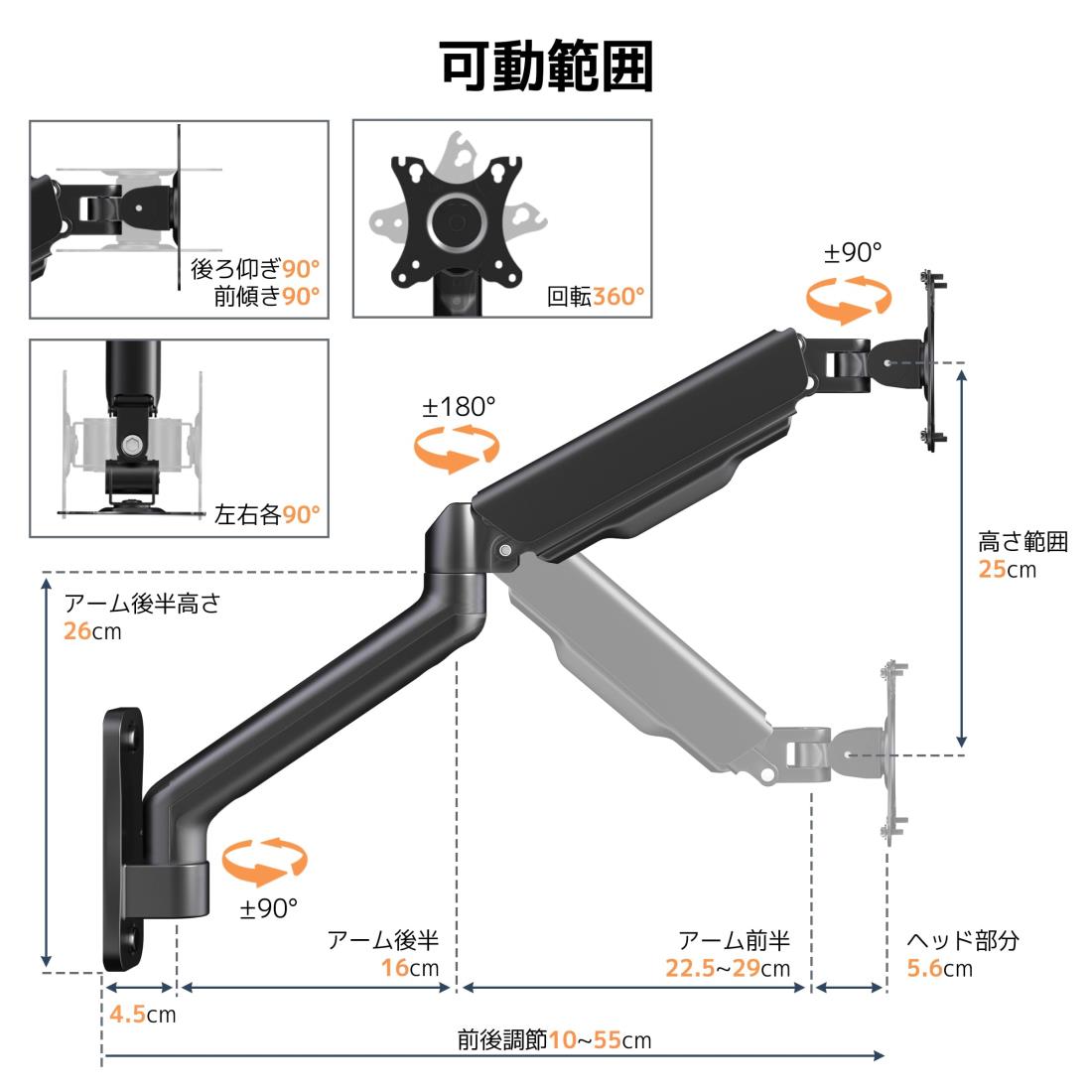 可動範囲

後ろ仰ぎ90°
前傾き90°

回転360°

左右各90°

±90°

±180°

高さ範囲
25cm

アーム後半高さ
26cm

±90°

アーム後半
16cm

アーム前半
22.5~29cm

ヘッド部分
5.6cm

4.5cm

前後調節10~55cm