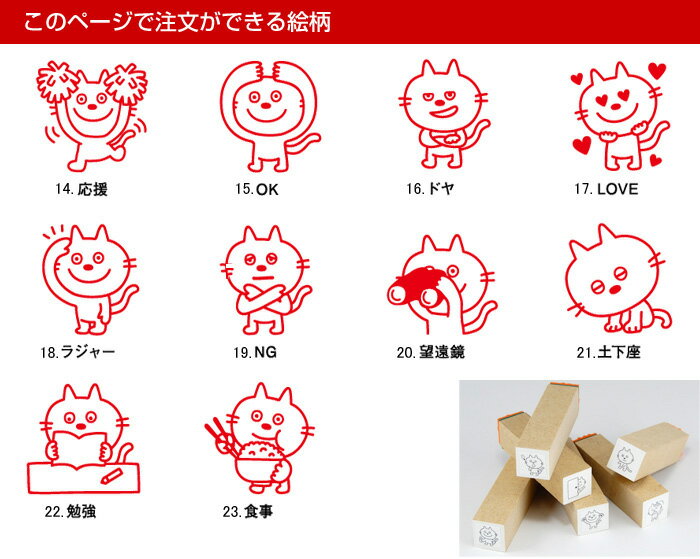 このページで注文ができる絵柄

14. 応援

15. OK

16. ドヤ

17. LOVE

18. ラジャー

19. NG

20. 望遠鏡

21. 土下座

22. 勉強

23. 食事