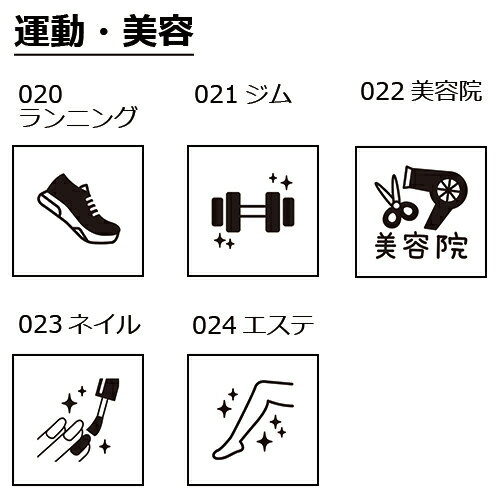 運動・美容

020 ランニング

021 ジム

022 美容院

美容院

023 ネイル

024 エステ