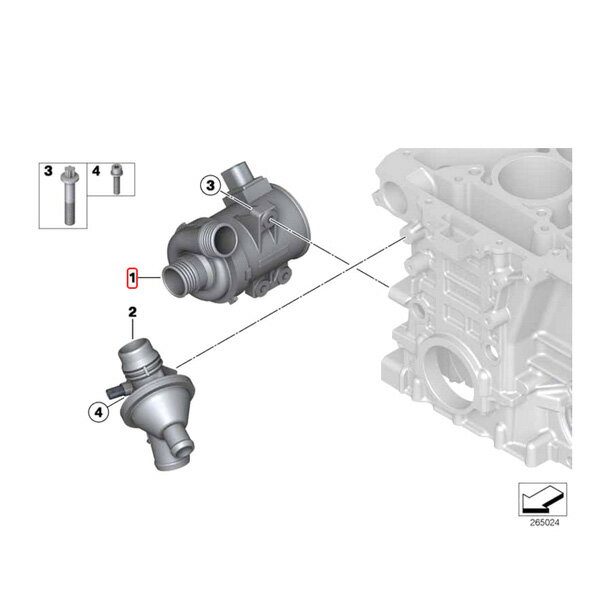 3
4
3
1
2
4
265024