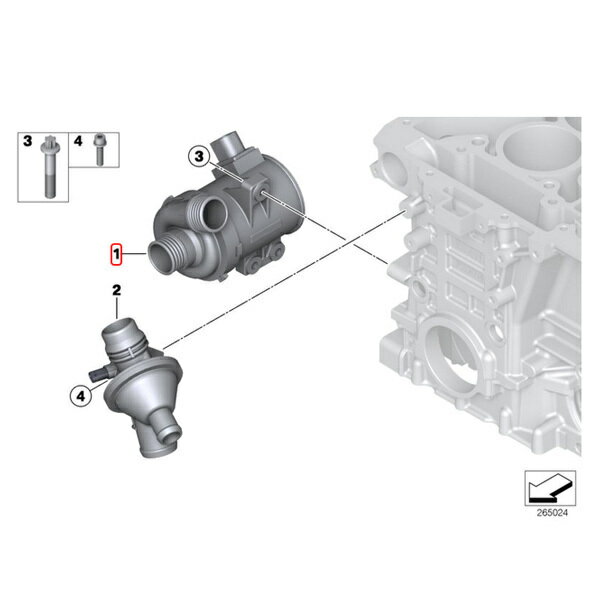 3
4
3
1
2
4
265024