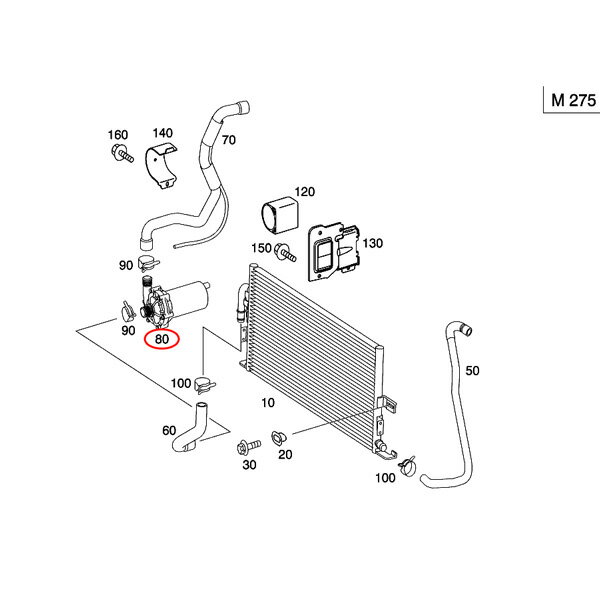 M 275

160
140
70
120
150
130
90
90
80
100
10
50
60
30
20
100