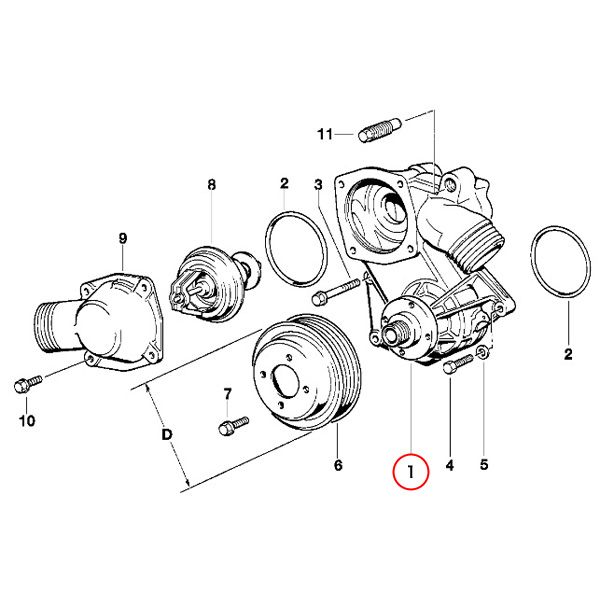 11
8
2
3
9
2
10
7
D
6
1
4
5