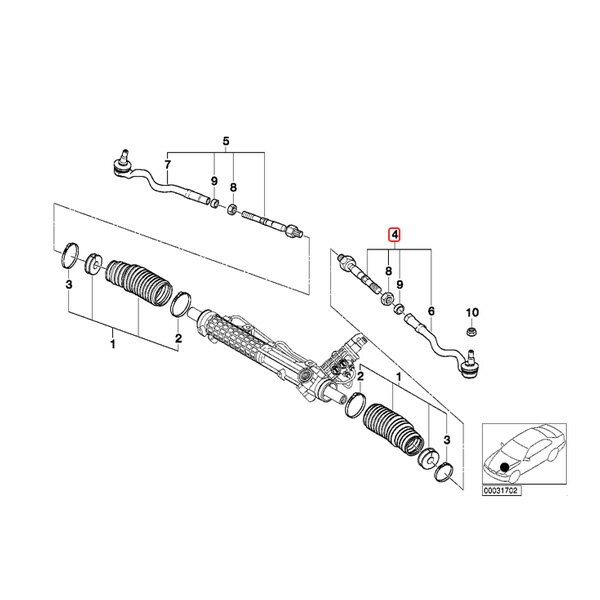 5
7
9
8
4
8
9
6
10
3
1
2
2
1
3
00031702