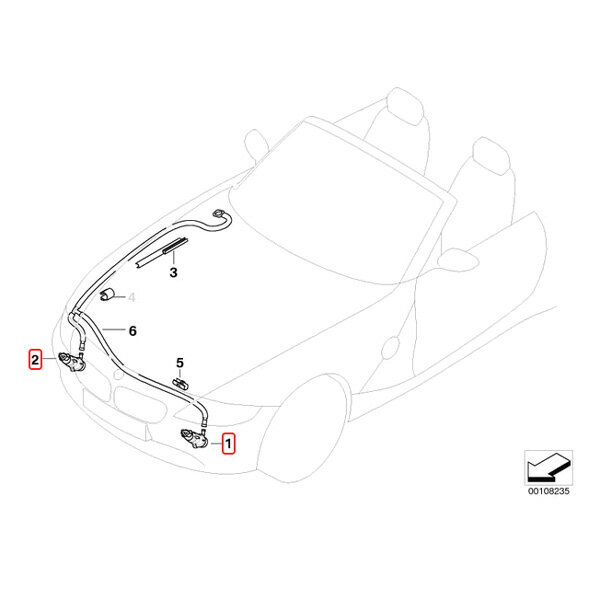 3
4
6
2
5
1
00108235