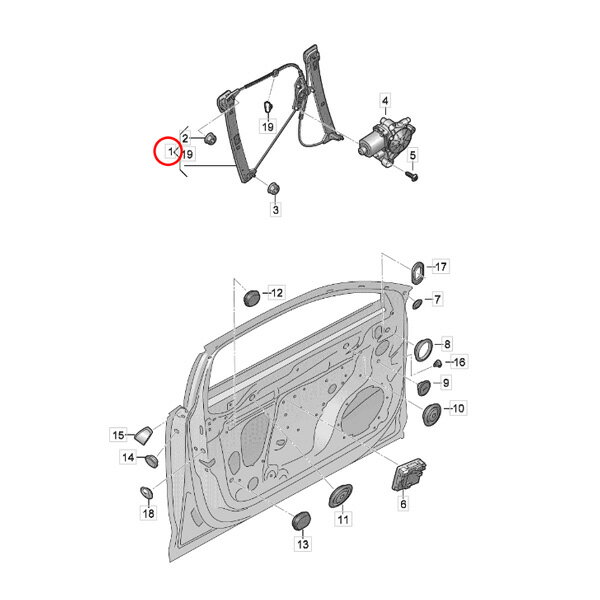 4
19
2
1
19
5
3
17
12
7
8
16
9
10
15
14
6
18
11
13