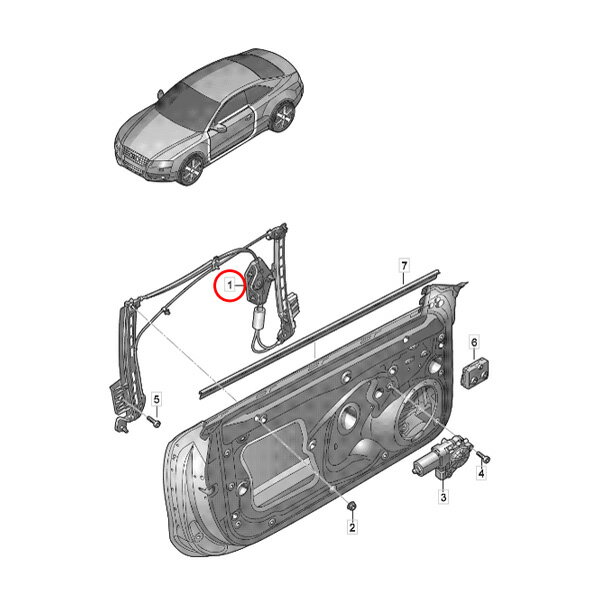 1
7
6
5
4
3
2