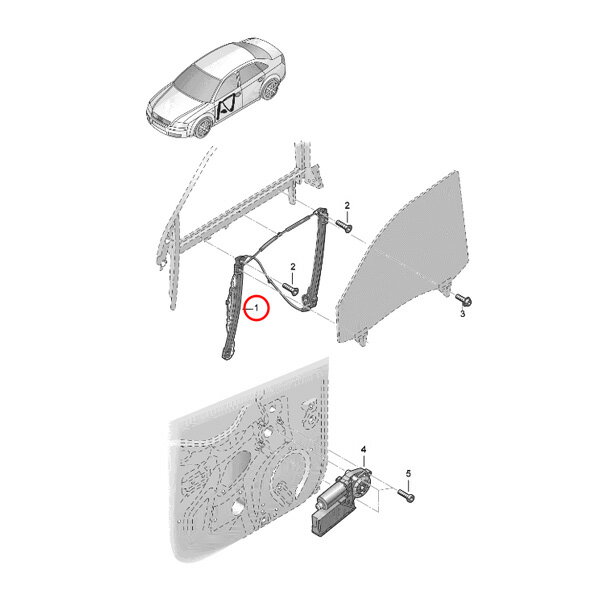 2
2
1
3
4
5