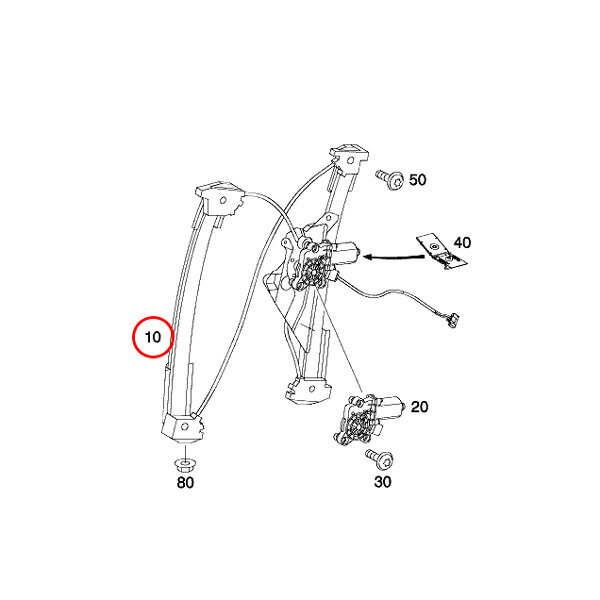 50
40
10
20
80
30