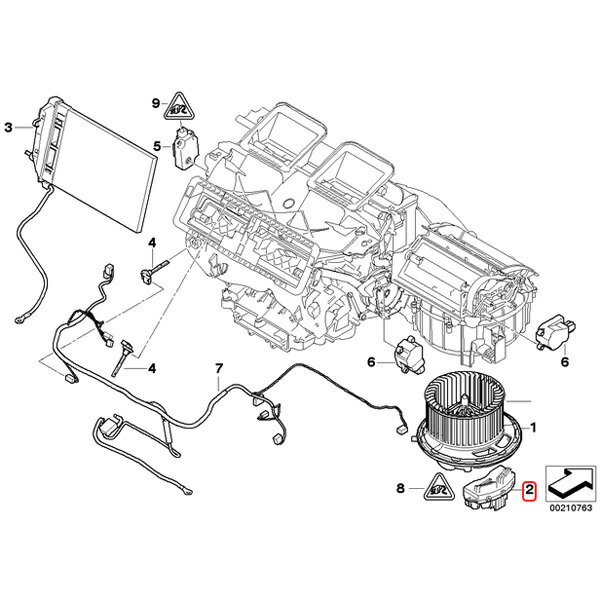 9
3
5
4
4
7
6
6
1
8
2
00210763