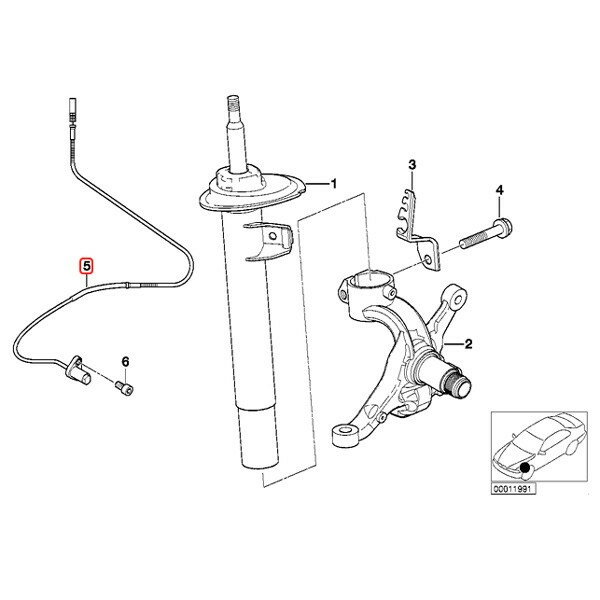 1
3
4
5
2
6
00011991