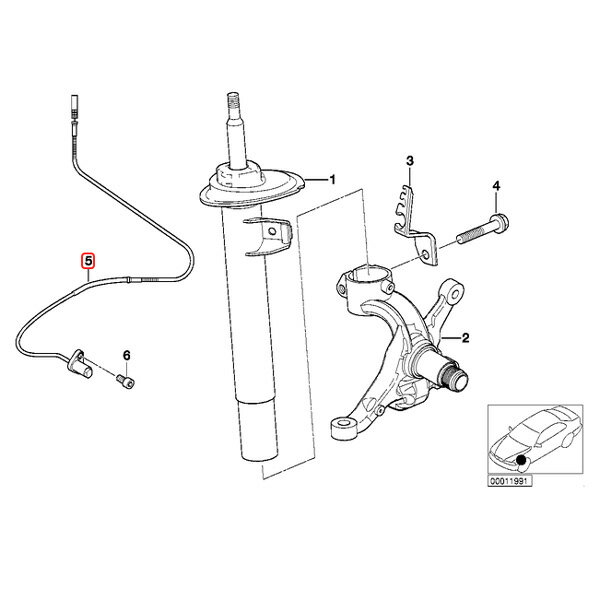 1
3
4
5
2
6
00011991