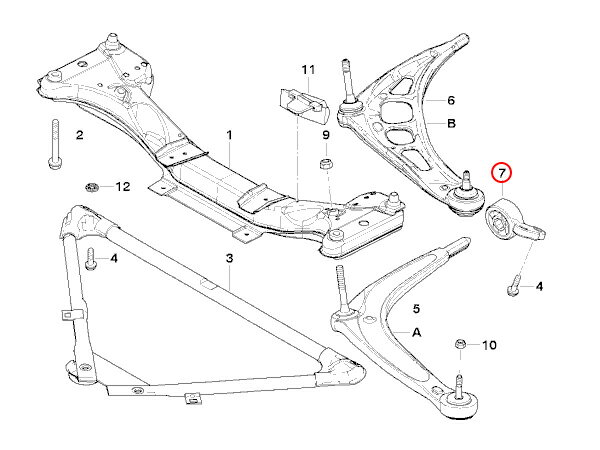 11
6
B
2
1
9
7
12
4
3
4
5
A
10