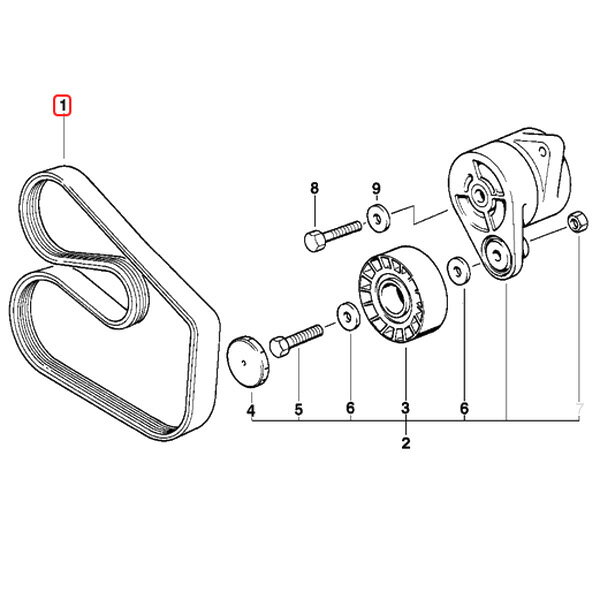 1
8
9
4
5
6
3
6
7
2