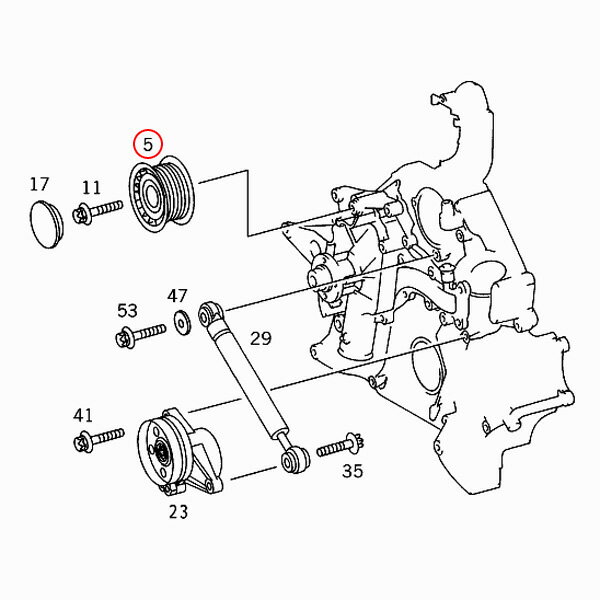 5
17
11
53
47
29
41
35
23