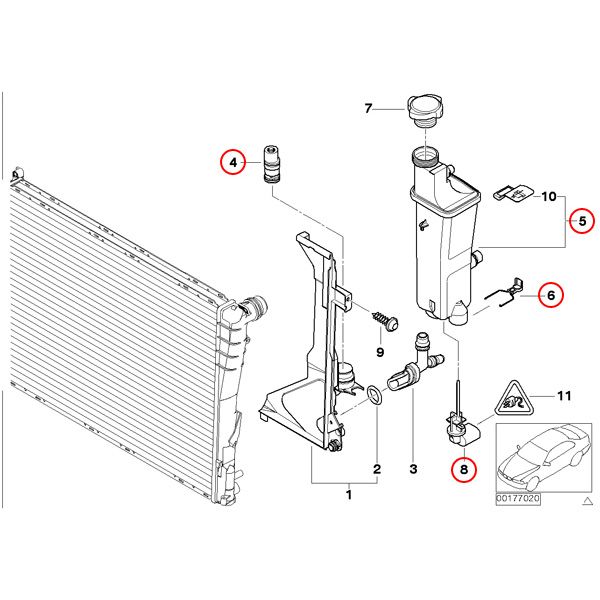 7
4
10
5
6
9
11
2
3
8
1
00177020