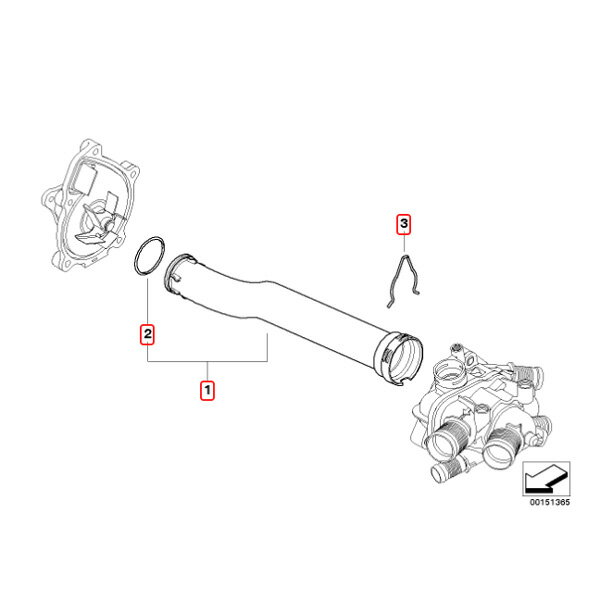 3

2

1

00151365