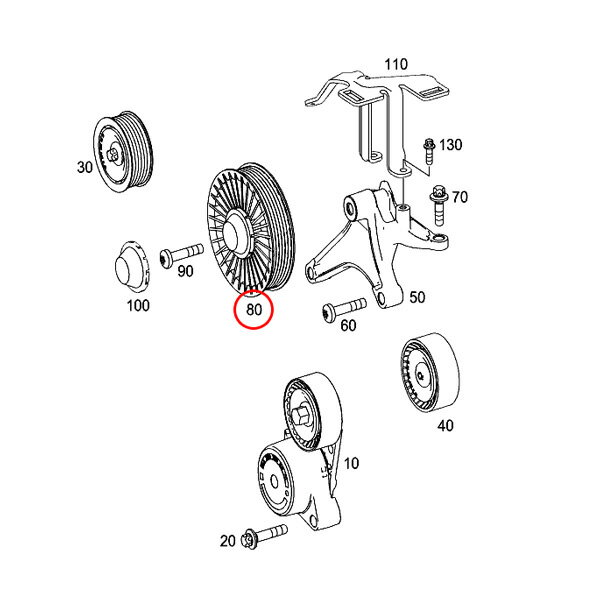 110
130
30
70
90
100
80
50
60
40
10
20