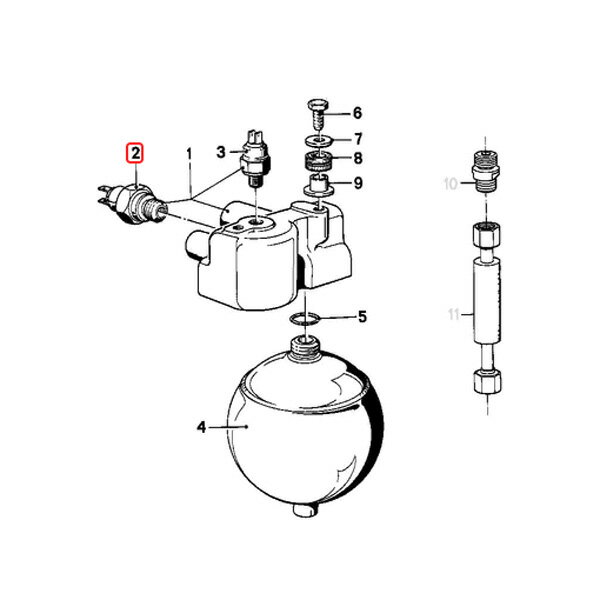 2
1
3
6
7
8
9
10
5
11
4