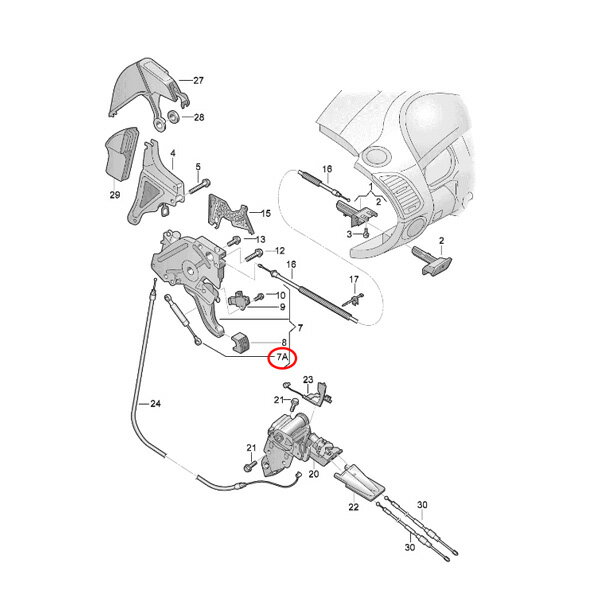 27
28
29
4
5
15
16
1
2
3
2
13
12
16
17
10
9
7
8
7A
23
21
24
21
20
22
30
30