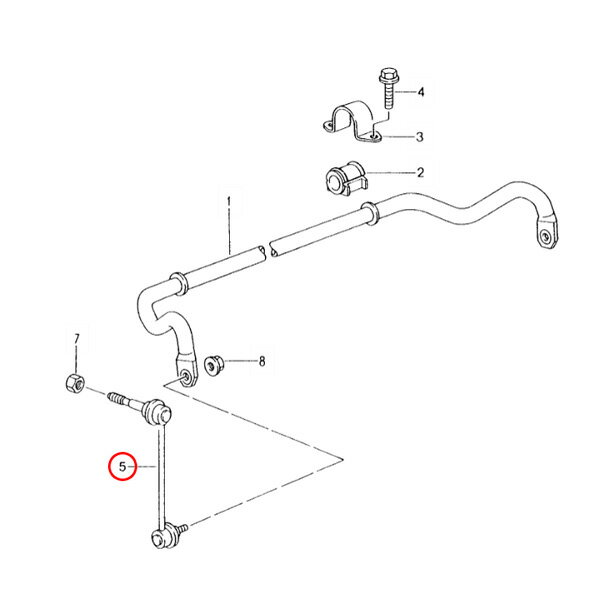 4
3
2
1
7
8
5