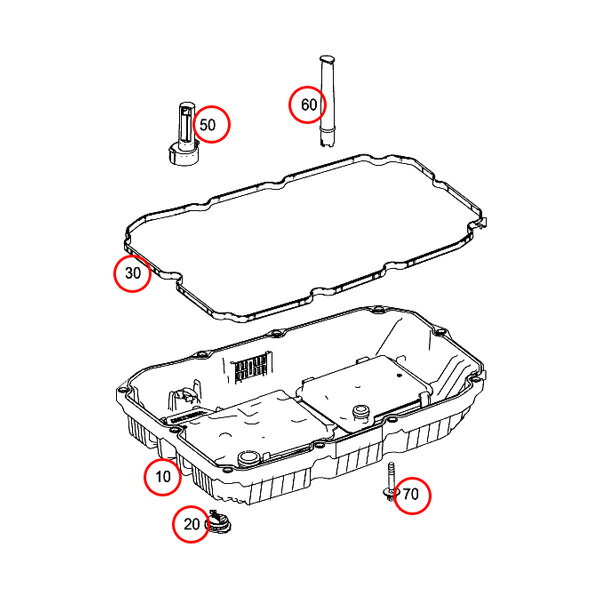 60
50
30
10
70
20