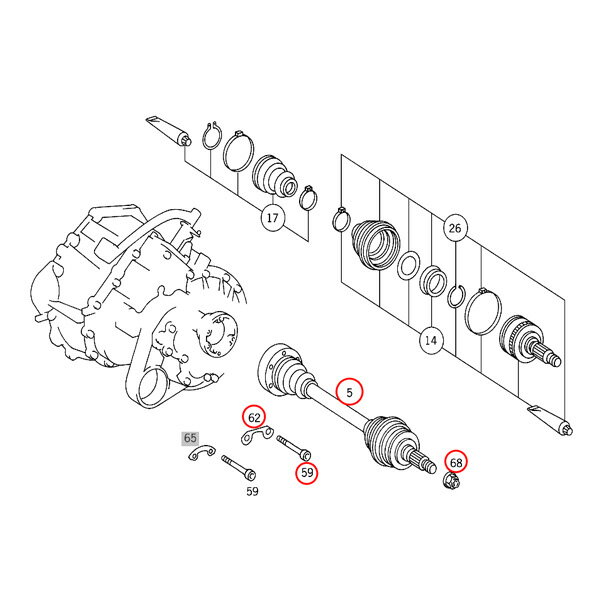 17
26
14
5
62
65
59
59
68