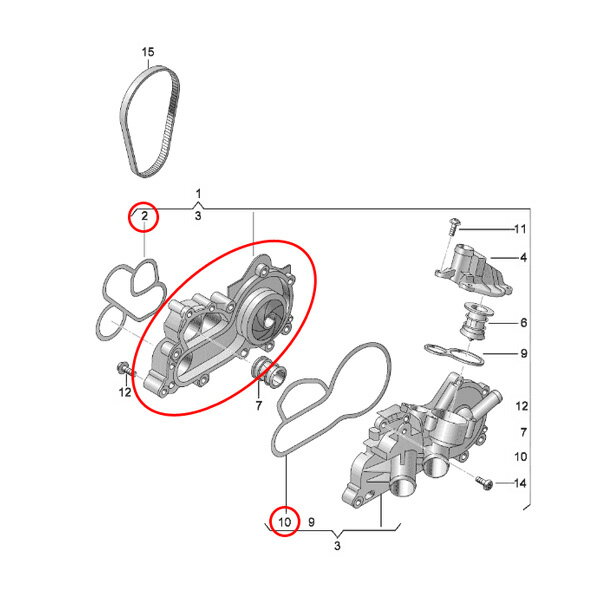 15

1

2

3

11

4

6

9

12

7

12

7

10

14

10

9

3