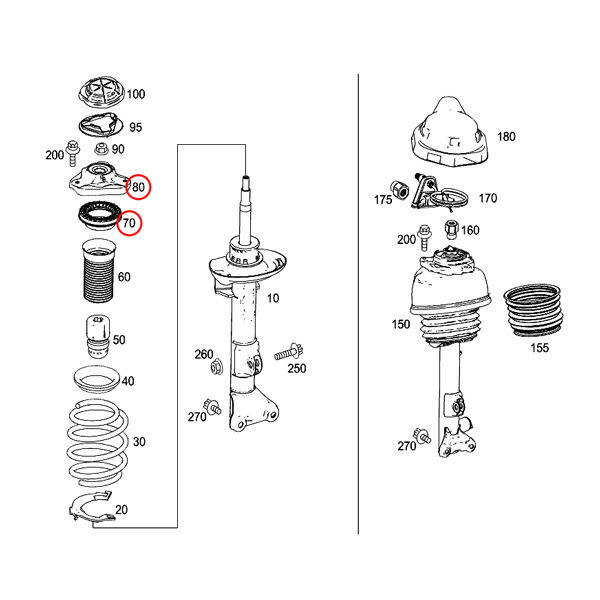 100
95
200
90
80
70
60
50
40
30
20
10
260
250
270
180
175
170
200
160
150
155
270