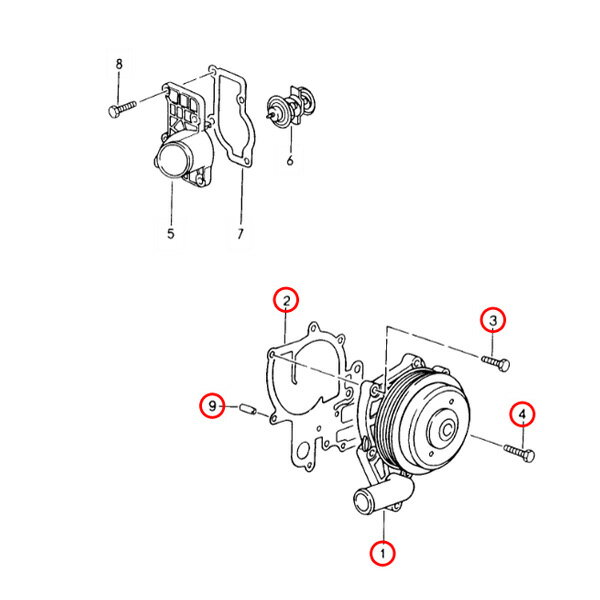 8
6
5
7
2
3
9
4
1