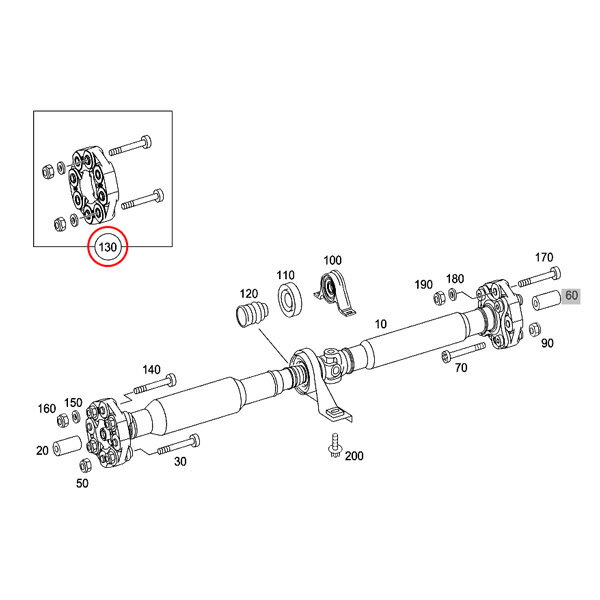 130

100
110
120
170
190
180
60
10
90
70
140
160
150
20
30
50
200