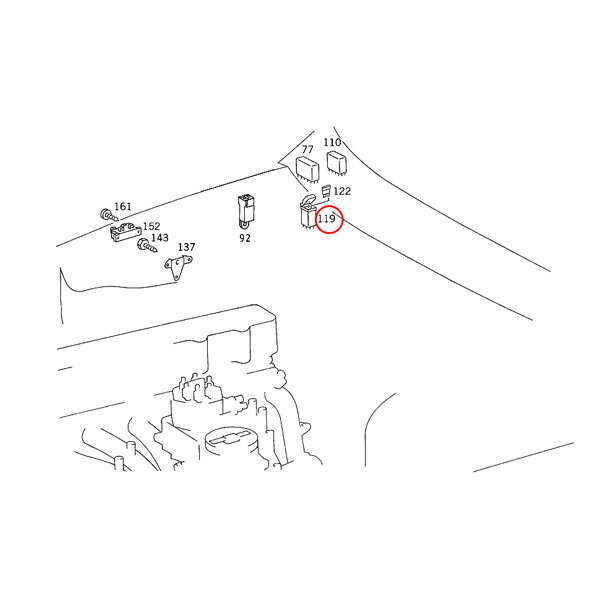 77
110
122
119
161
152
143
137
92