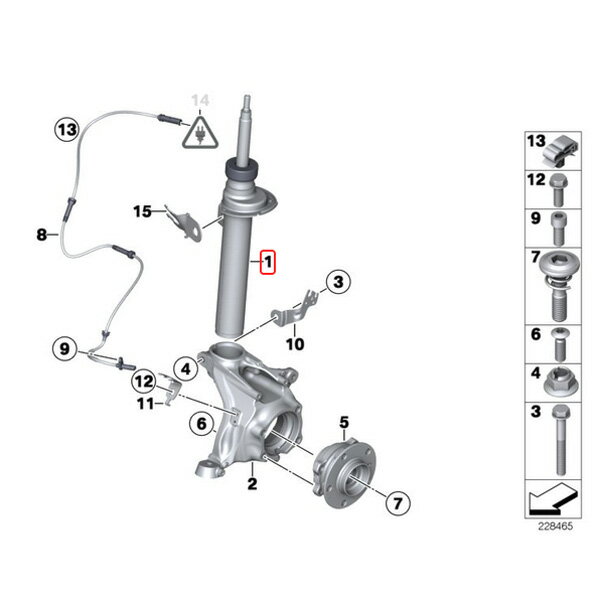 14
13
15
8
1
3
10
9
4
12
11
6
5
2
7

13
12
9
7
6
4
3
228465